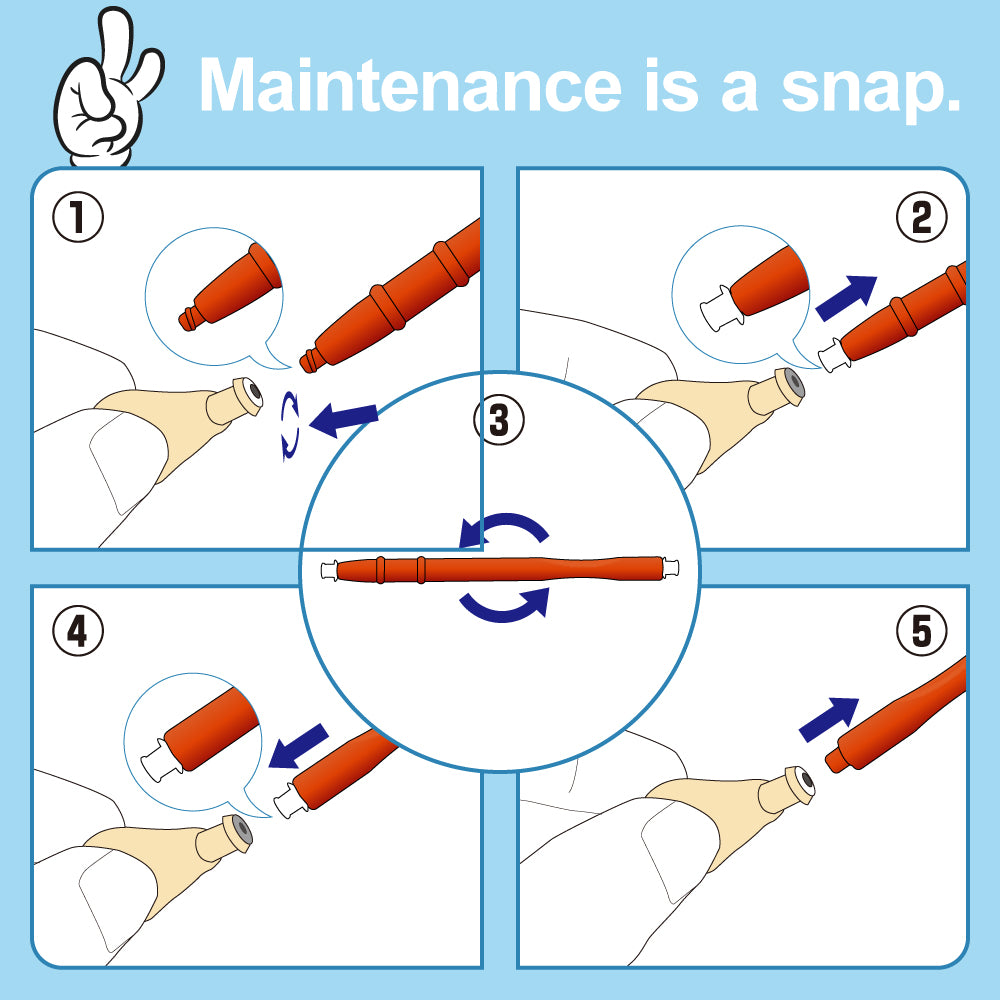 Maintenance is a snap.

①

②

③

④

⑤